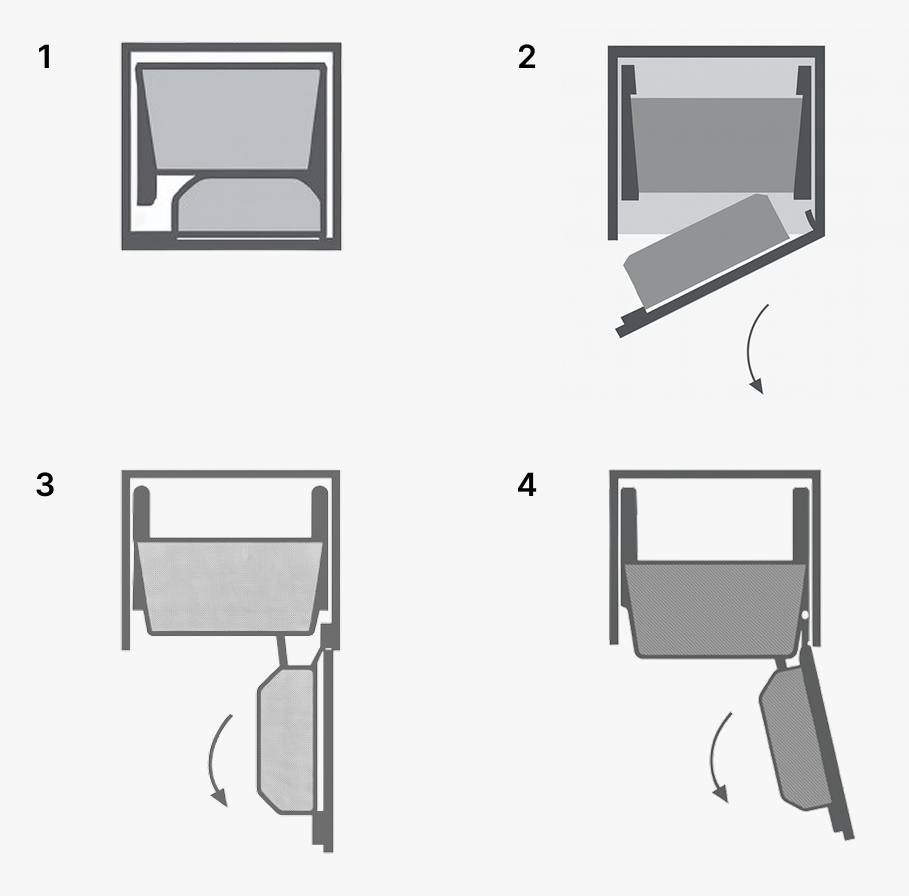 1

2

3

4